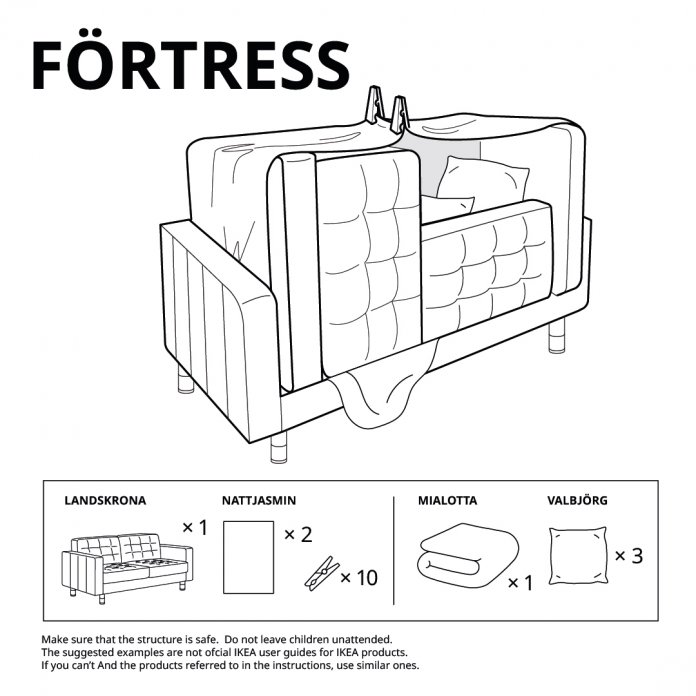 FÖRTRESS

LANDSKRONA

× 1

NATTJASMIN

× 2

× 10

MIALOTTA

× 1

VALBJÖRG

× 3

Make sure that the structure is safe. Do not leave children unattended.
The suggested examples are not ofcial IKEA user guides for IKEA products.
If you can't And the products referred to in the instructions, use similar ones.