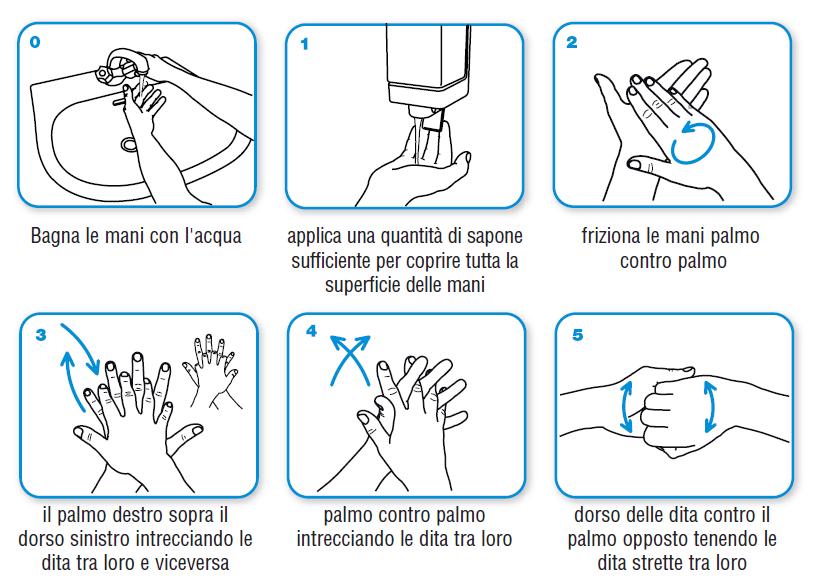 0

Bagna le mani con l'acqua

1

applica una quantità di sapone sufficiente per coprire tutta la superficie delle mani

2

friziona le mani palmo contro palmo

3

il palmo destro sopra il dorso sinistro intrecciando le dita tra loro e viceversa

4

palmo contro palmo intrecciando le dita tra loro

5

dorso delle dita contro il palmo opposto tenendo le dita strette tra loro