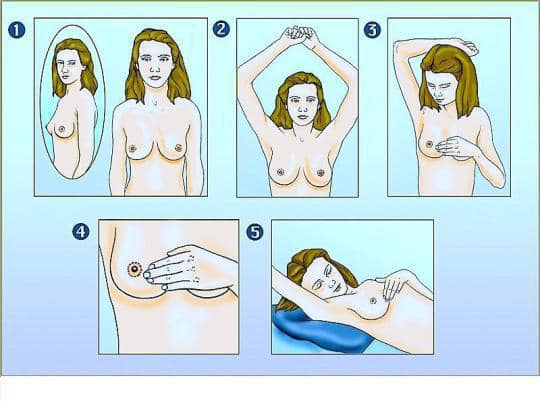 1
2
3
4
5